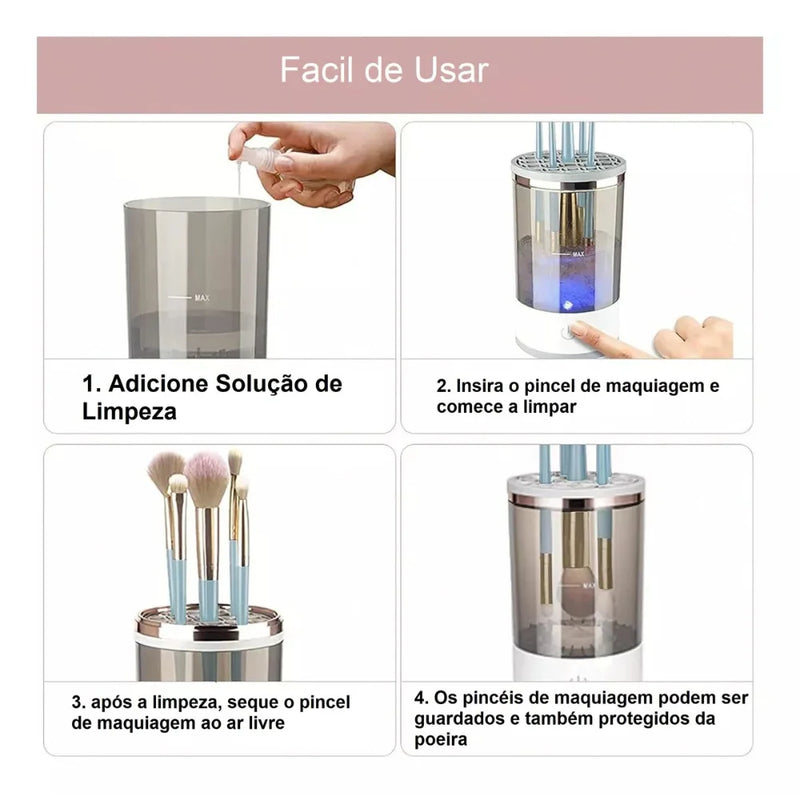 Facil de Usar

MAX

1. Adicione Solução de Limpeza

MAX

2. Insira o pincel de maquiagem e comece a limpar

3. após a limpeza, seque o pincel de maquiagem ao ar livre

MAX

4. Os pincéis de maquiagem podem ser guardados e também protegidos da poeira