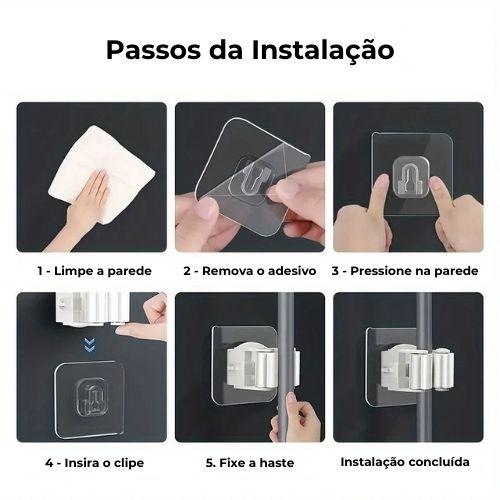 Passos da Instalação

1 - Limpe a parede

2 - Remova o adesivo

3 - Pressione na parede

4 - Insira o clipe

5. Fixe a haste

Instalação concluída